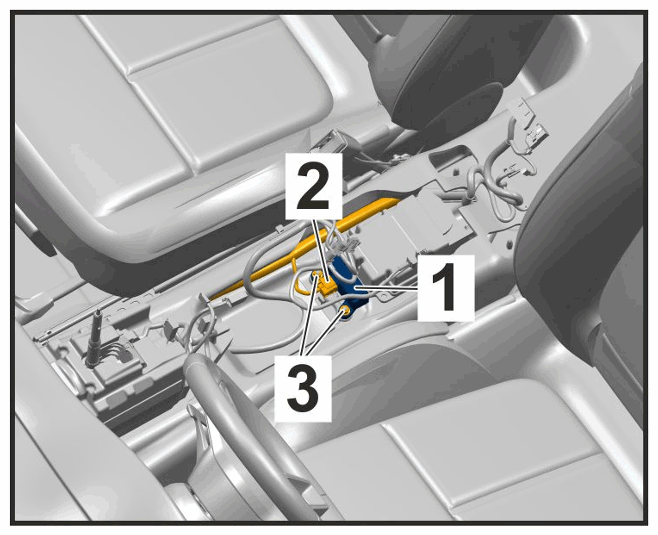 2
1
3