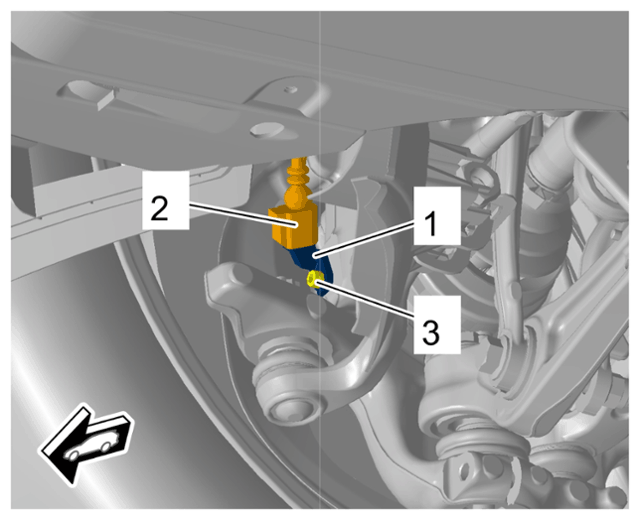 2
1
3