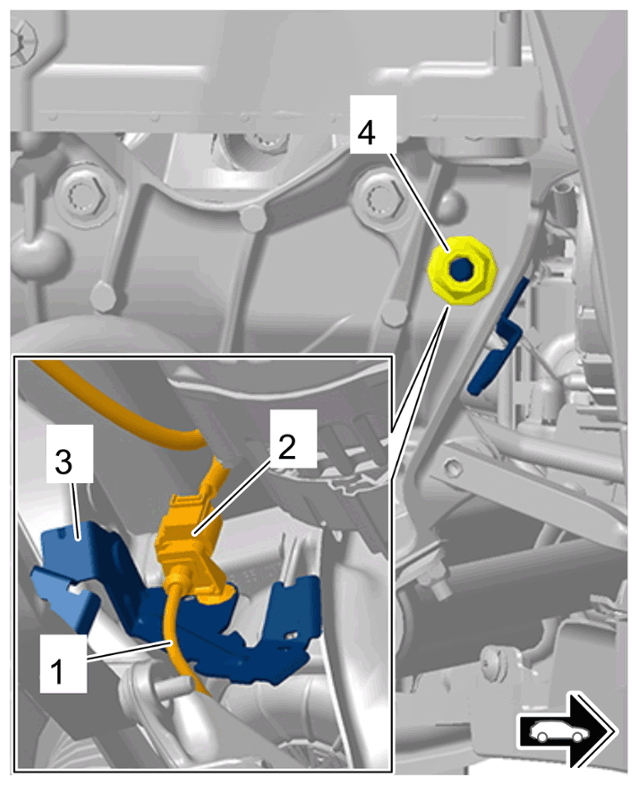 4
3
2
1