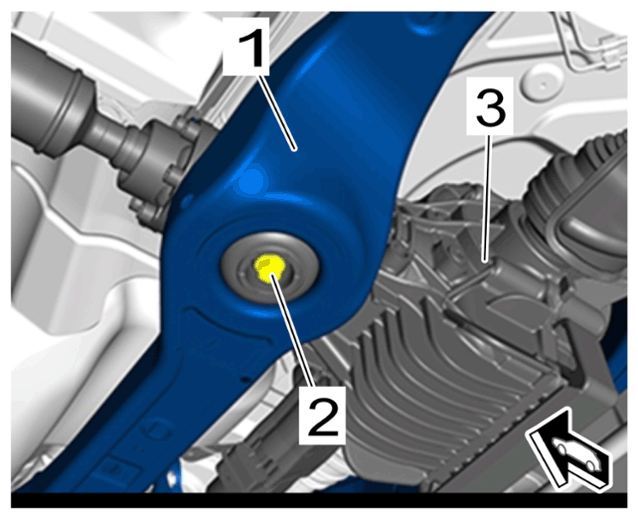 1
3
2