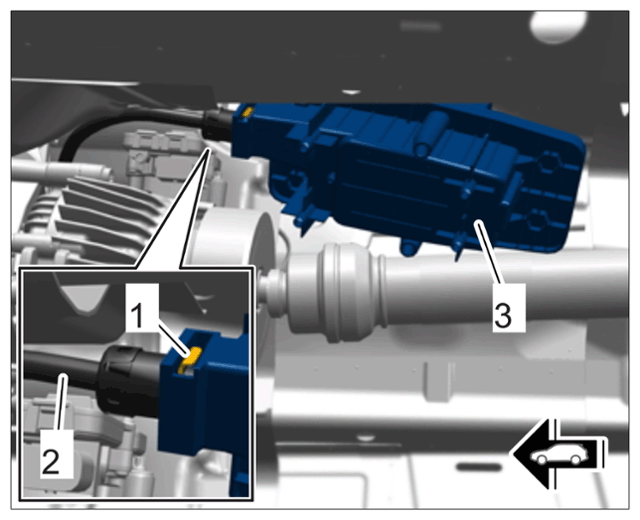 1
2
3