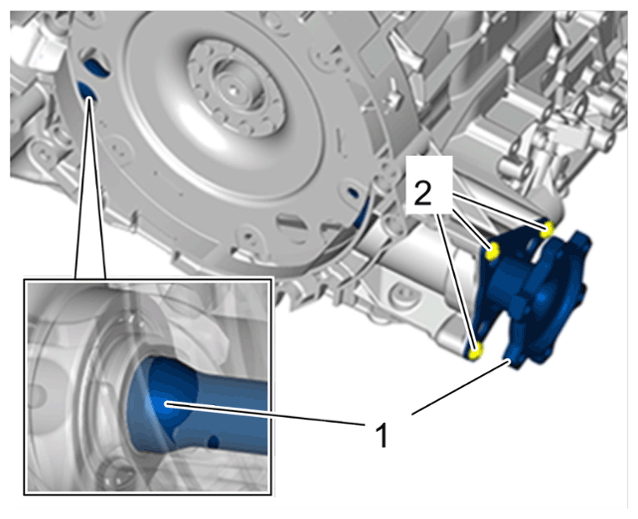 2

1