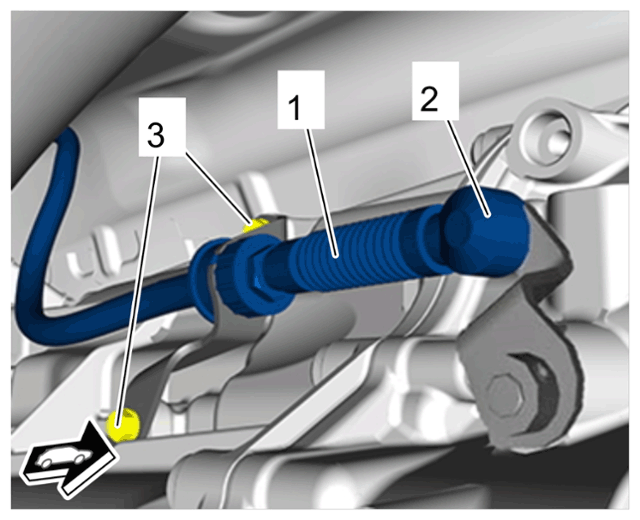 3
1
2