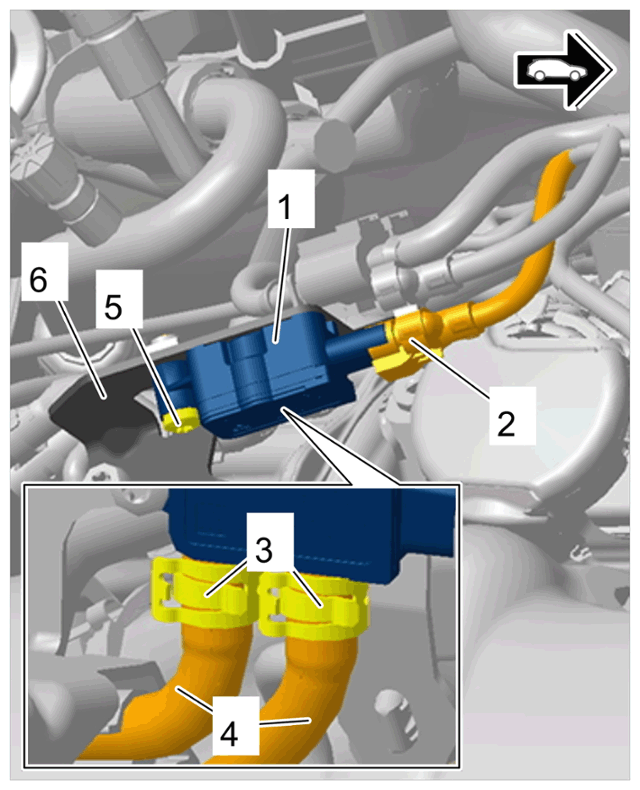 1
6
5
2
3
4