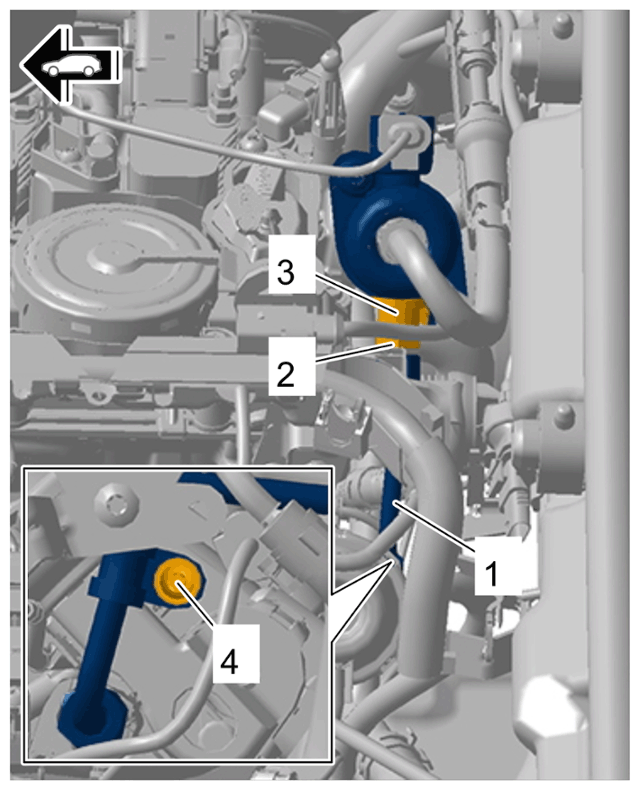 3

2

1

4