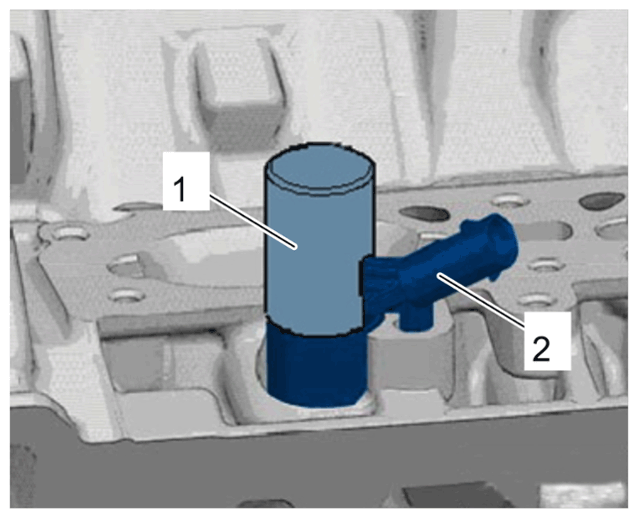 1

2