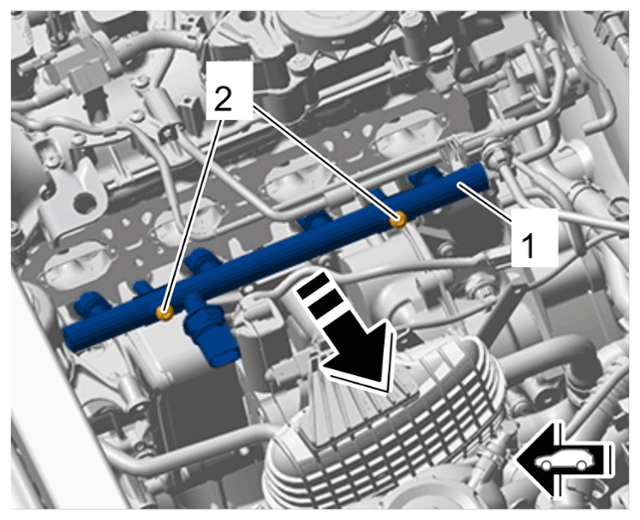 2
1