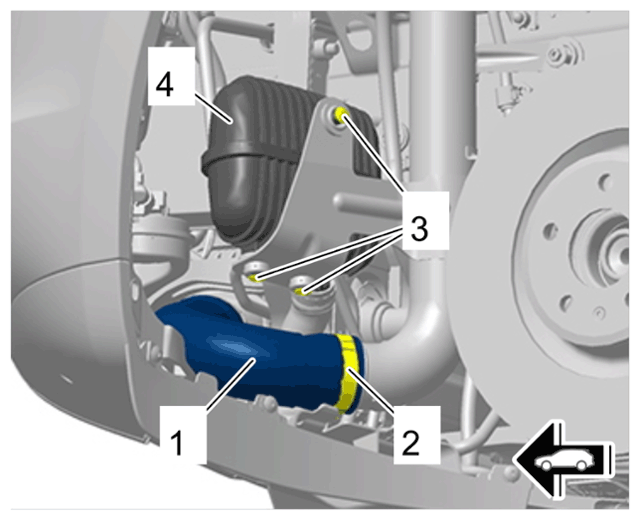 4
3
1
2