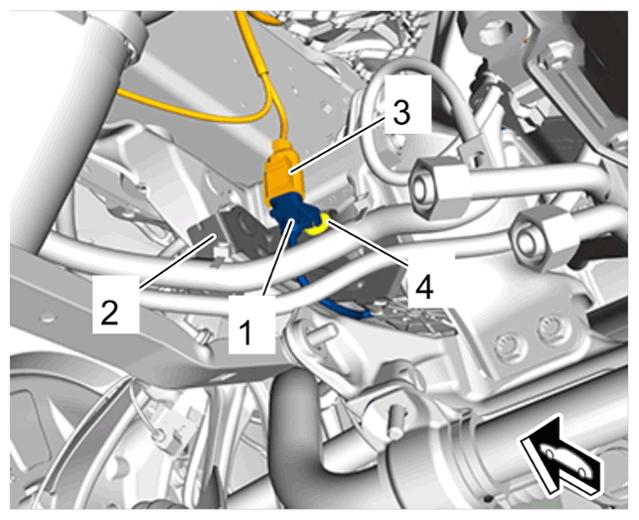 3
2
1
4