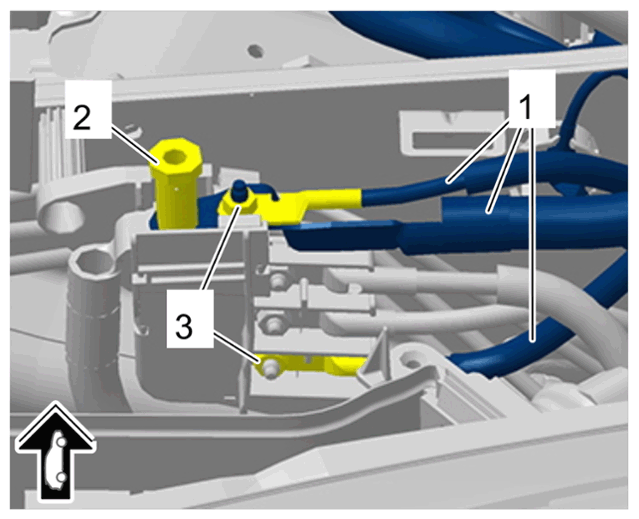 2
1
3