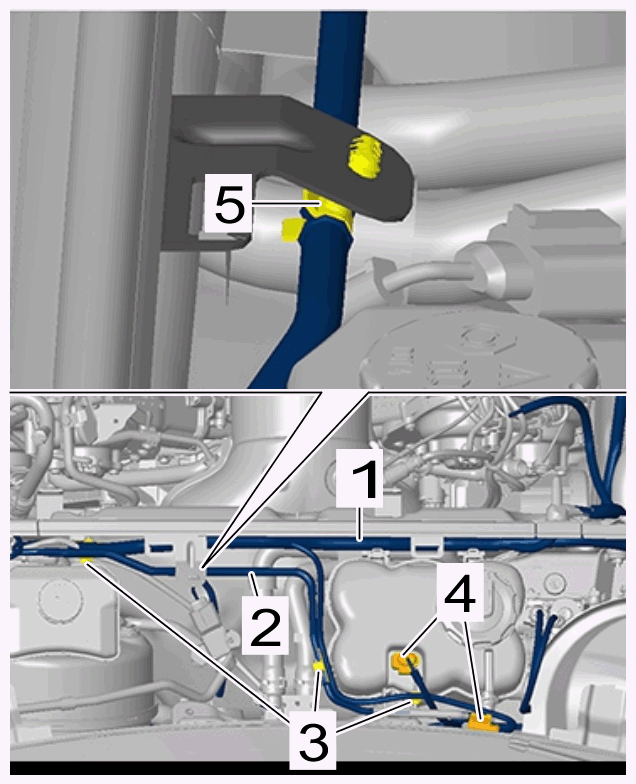 5
1
2
4
3