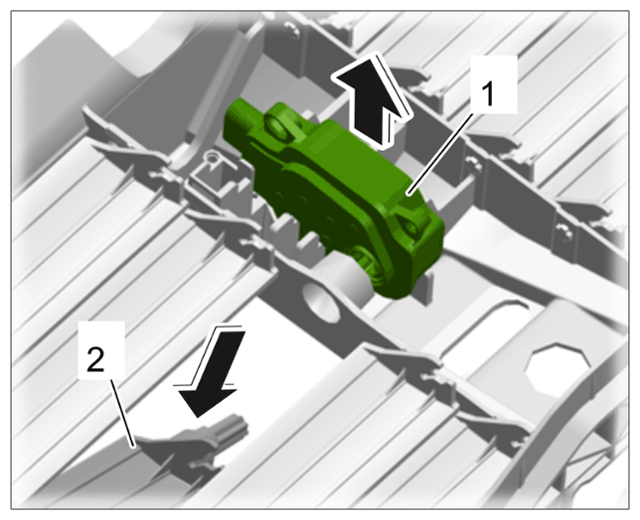 1

2