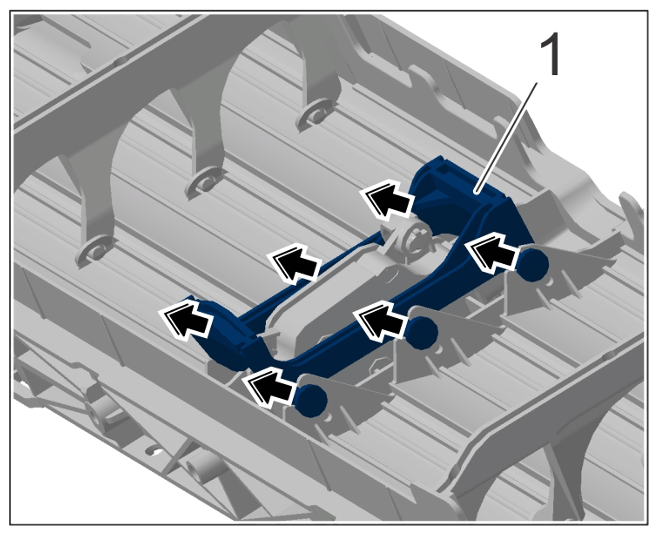 1