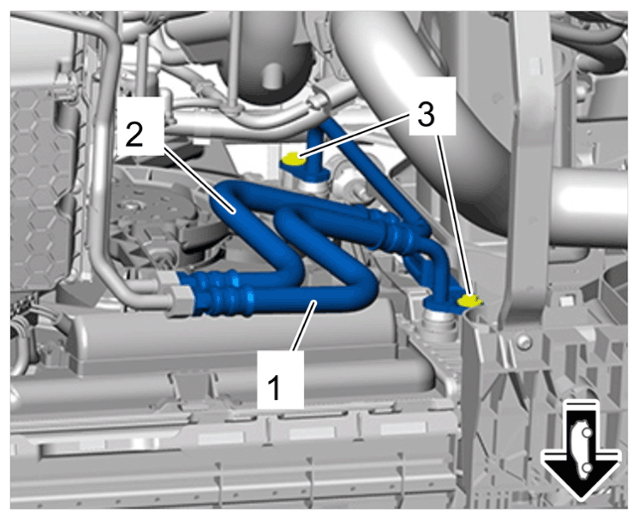 2
3
1