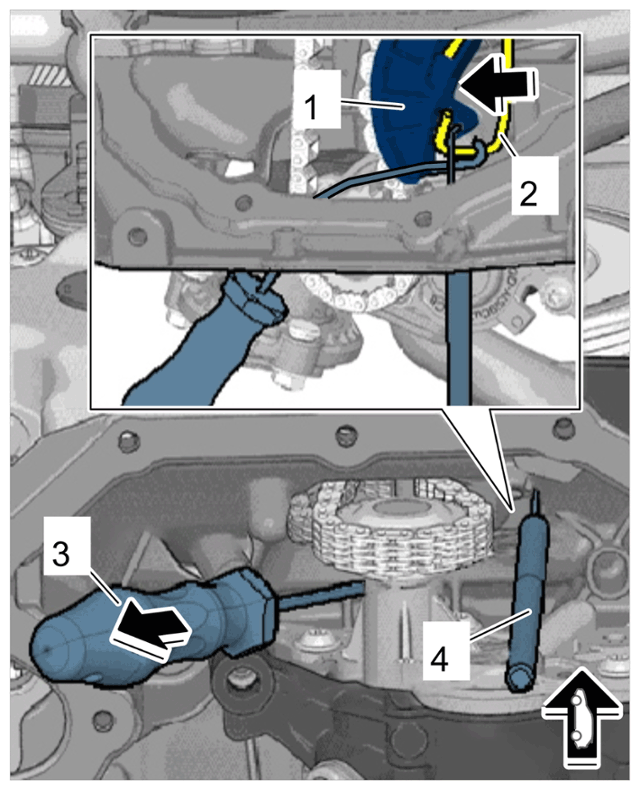 1
2
3
4