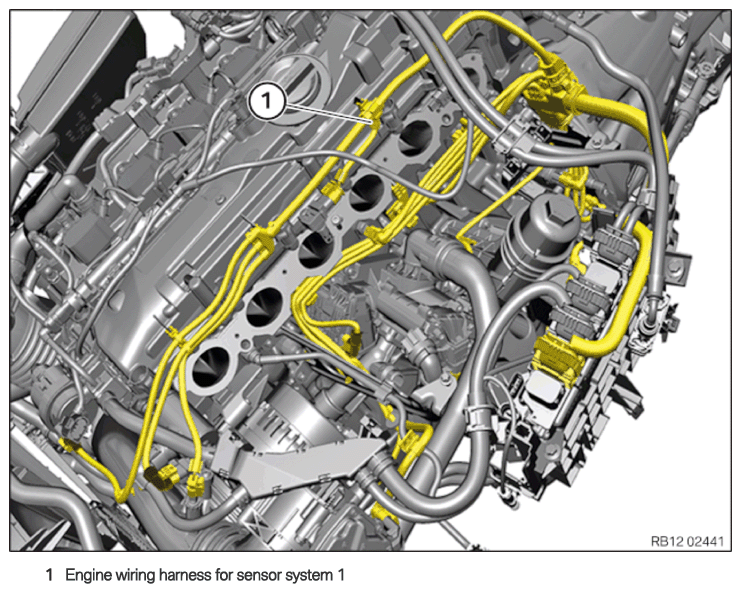 1

RB12 02441

1 Engine wiring harness for sensor system 1