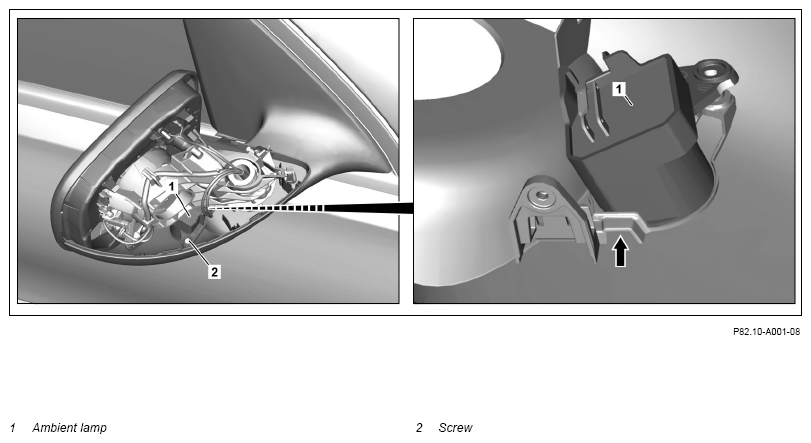 1

2

1

P82.10-A001-08

1 Ambient lamp

2 Screw