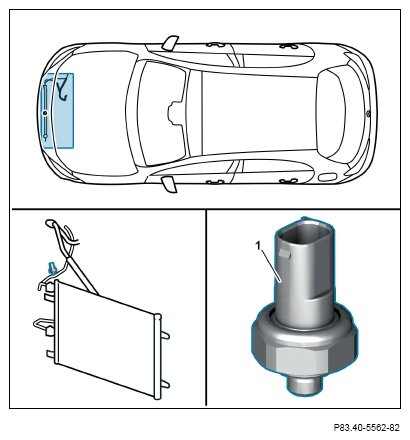 1

P83.40-5562-82