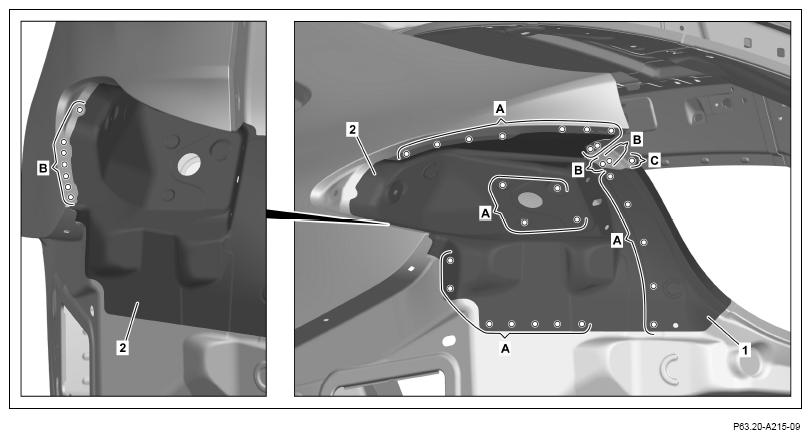 B
2
A
2
B
B
C
A
A
A
1
P63.20-A215-09