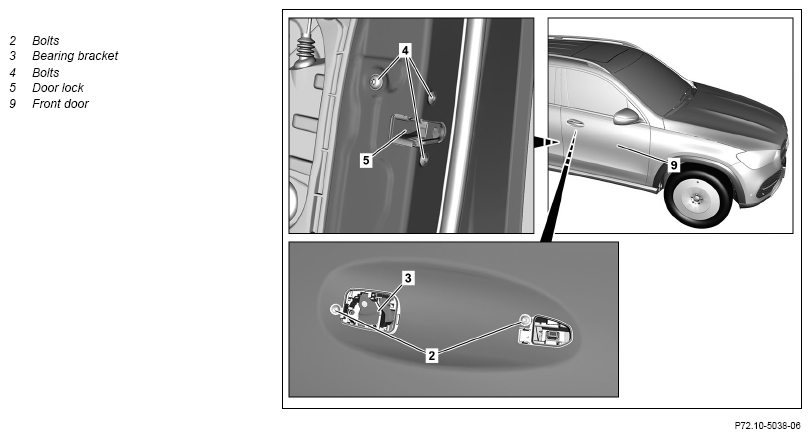 2 Bolts
3 Bearing bracket
4 Bolts
5 Door lock
9 Front door

4

5

9

3

2

P72.10-5038-06