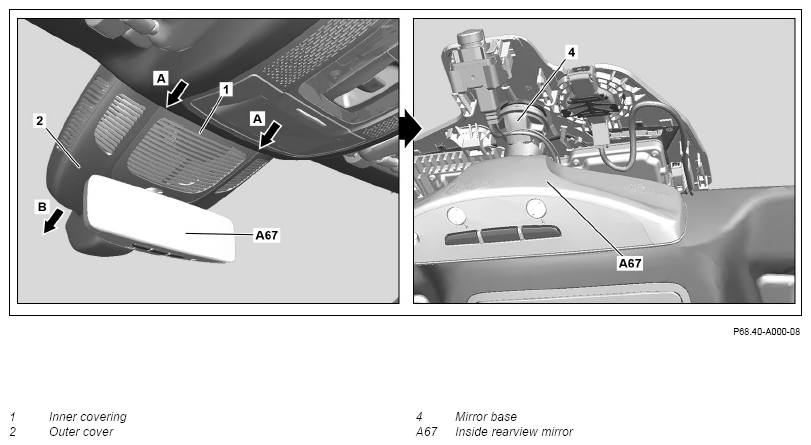 A
1
A
2
B
A67
4
A67

P68.40-A000-08

1 Inner covering
2 Outer cover

4 Mirror base
A67 Inside rearview mirror