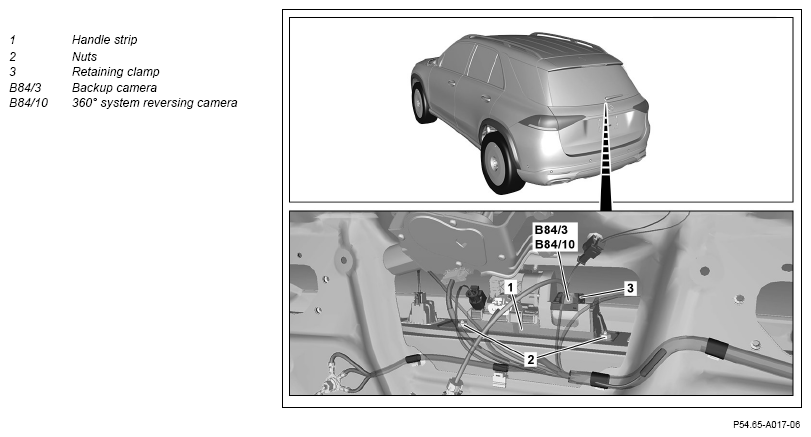 1 Handle strip
2 Nuts
3 Retaining clamp
B84/3 Backup camera
B84/10 360° system reversing camera

B84/3
B84/10
1
3
2

P54.65-A017-06