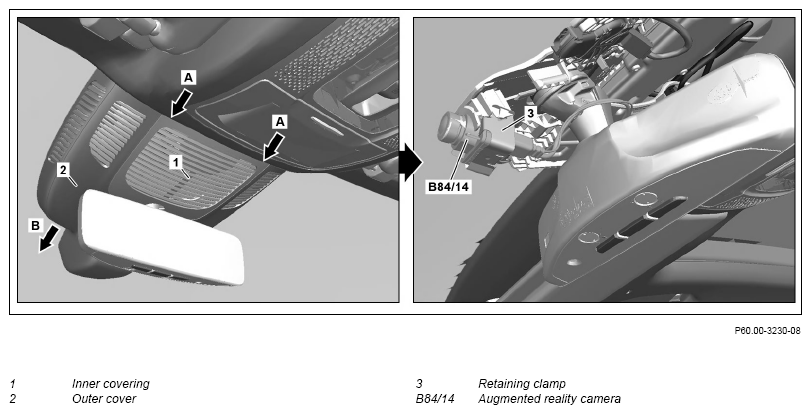 A
A
1
2
B
3
B84/14

P60.00-3230-08

1 Inner covering
2 Outer cover

3 Retaining clamp
B84/14 Augmented reality camera