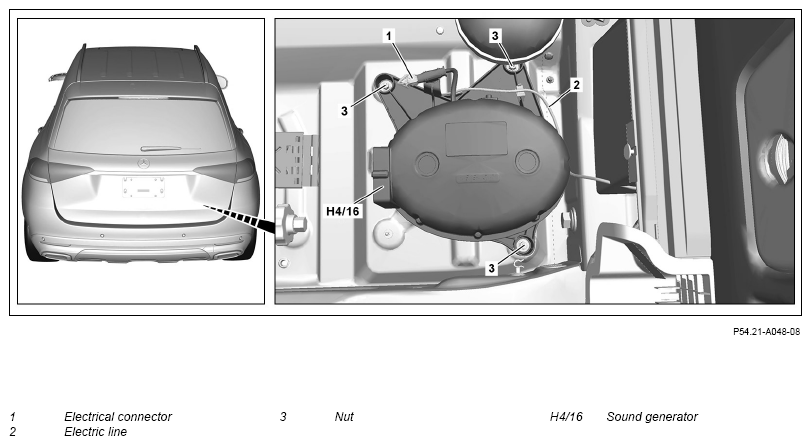 1
3
2
3
H4/16
3

P54.21-A048-08

1 Electrical connector
2 Electric line

3 Nut

H4/16 Sound generator