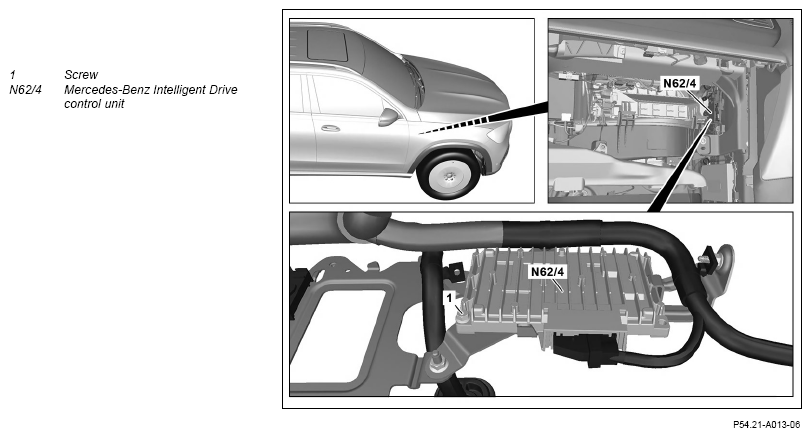 1 Screw
N62/4 Mercedes-Benz Intelligent Drive control unit

N62/4

N62/4

1

P54.21-A013-06