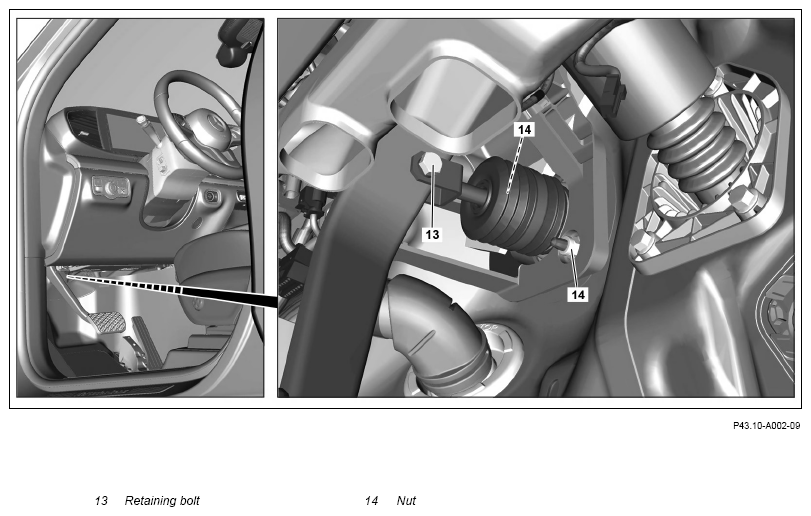 14

13

14

P43.10-A002-09

13 Retaining bolt

14 Nut