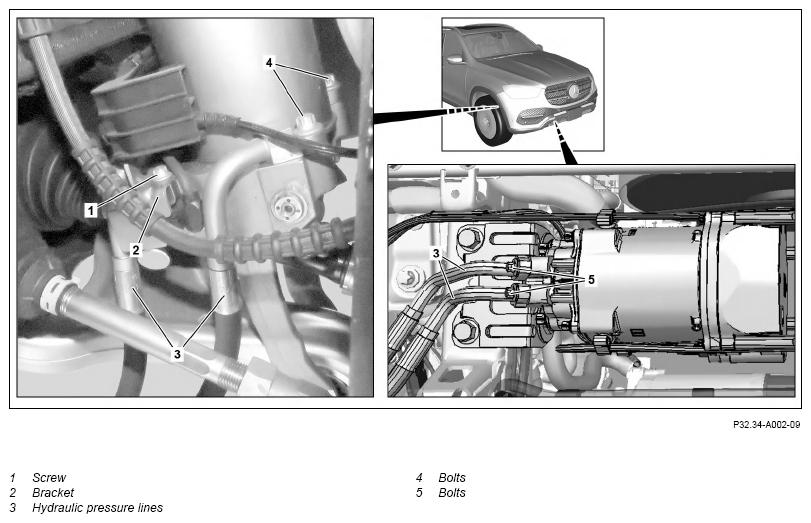 4
1
2
3
3
5
P32.34-A002-09

1 Screw
2 Bracket
3 Hydraulic pressure lines

4 Bolts
5 Bolts