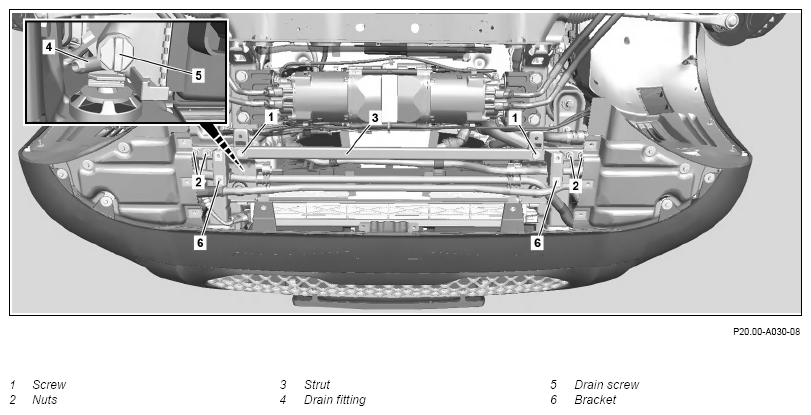 4
5
1
3
1
2
2
6
6

P20.00-A030-08

1 Screw
2 Nuts

3 Strut
4 Drain fitting

5 Drain screw
6 Bracket