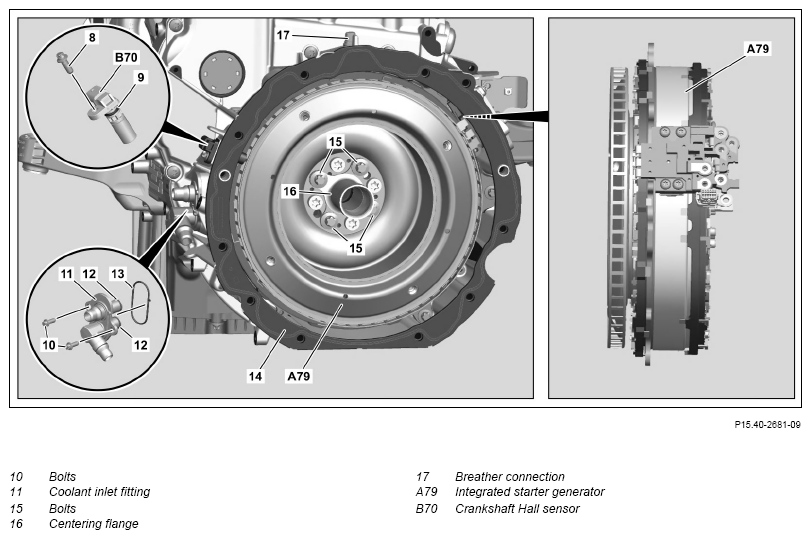 8
B70
9
17
15
16
15
11
12
13
10
12
14
A79
A79

P15.40-2681-09

10 Bolts
11 Coolant inlet fitting
15 Bolts
16 Centering flange

17 Breather connection
A79 Integrated starter generator
B70 Crankshaft Hall sensor