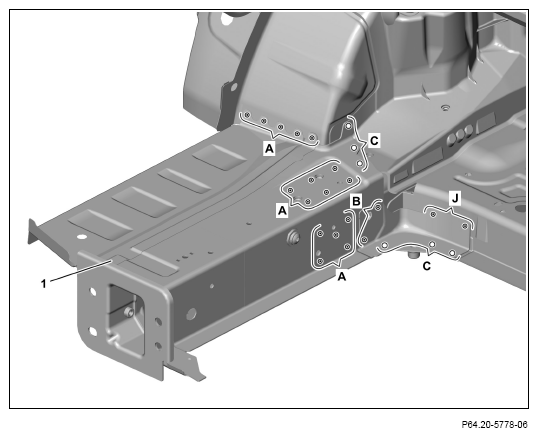 A
C
A
B
J
A
C
1

P64.20-5778-06