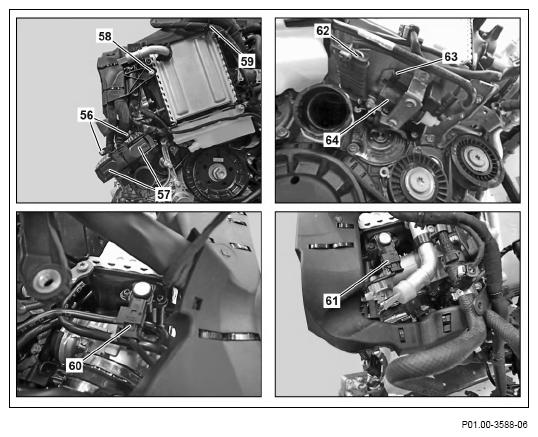 58
59
56
57
62
63
64
60
61
P01.00-3588-06