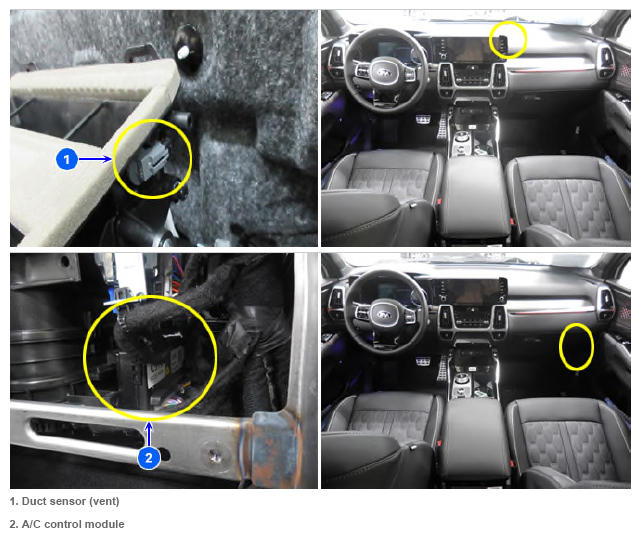 1

2

1. Duct sensor (vent)

2. A/C control module