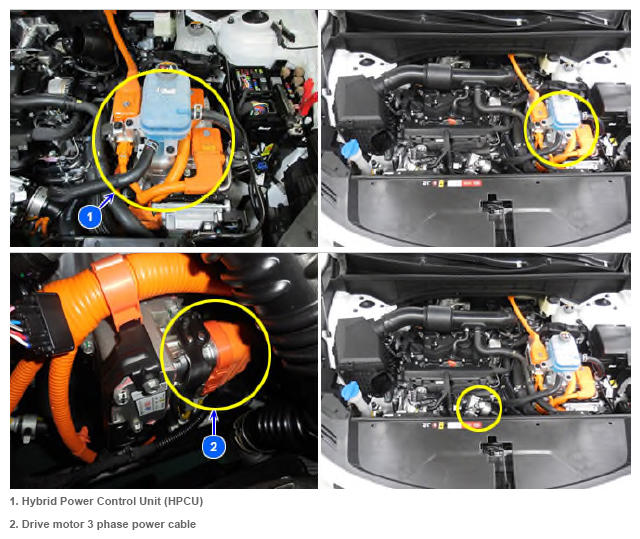 1

2

1. Hybrid Power Control Unit (HPCU)

2. Drive motor 3 phase power cable