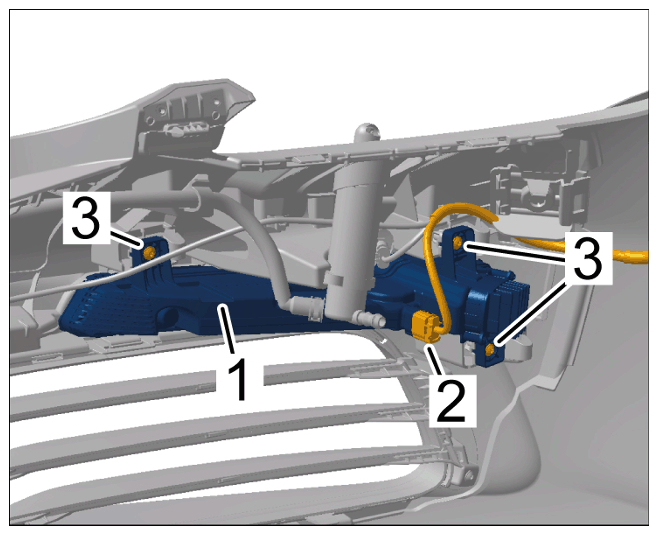 3
3
1
2