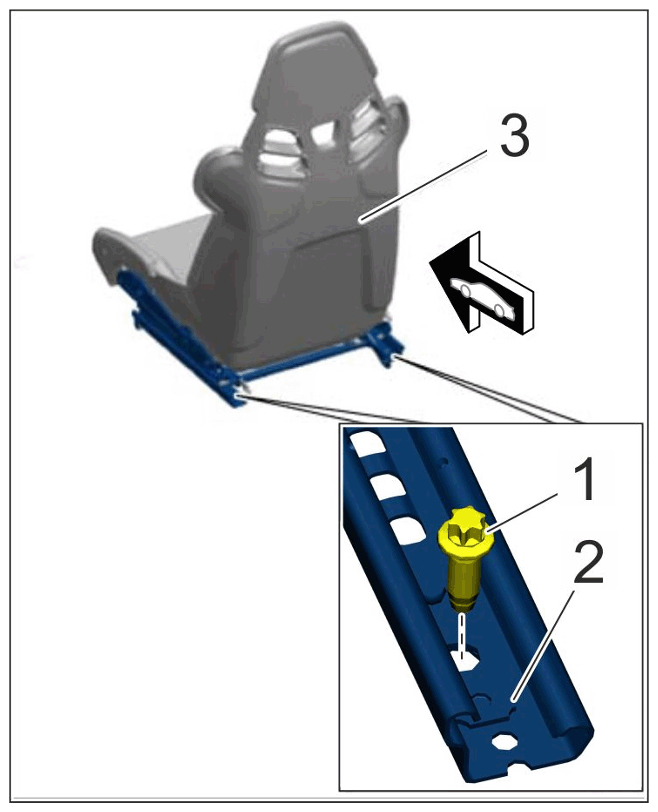 3

1

2