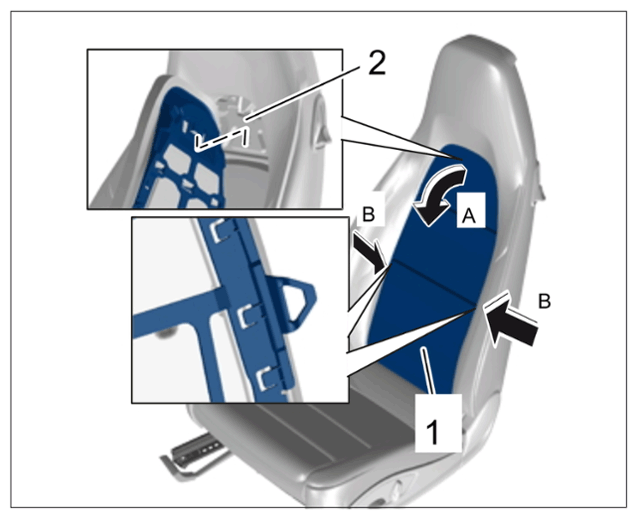 2
B
A
B
1