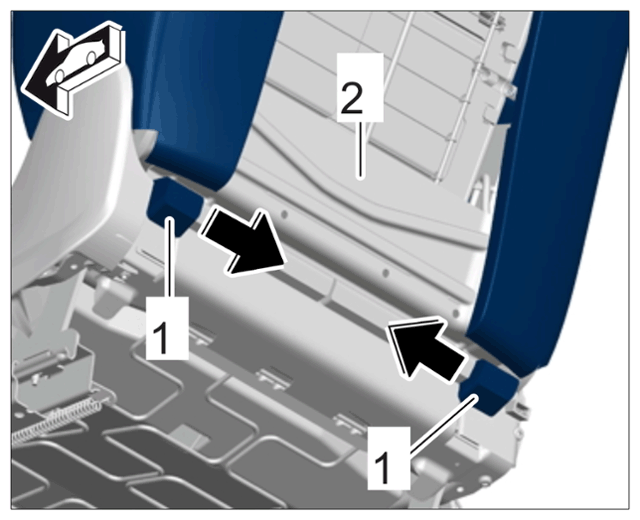 2
1
1