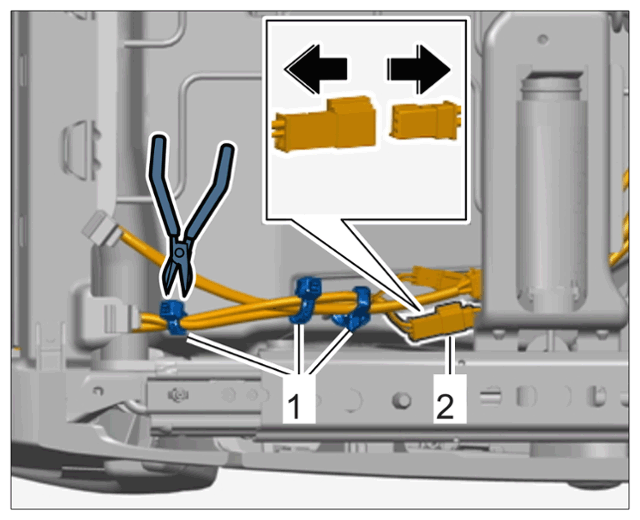 1
2