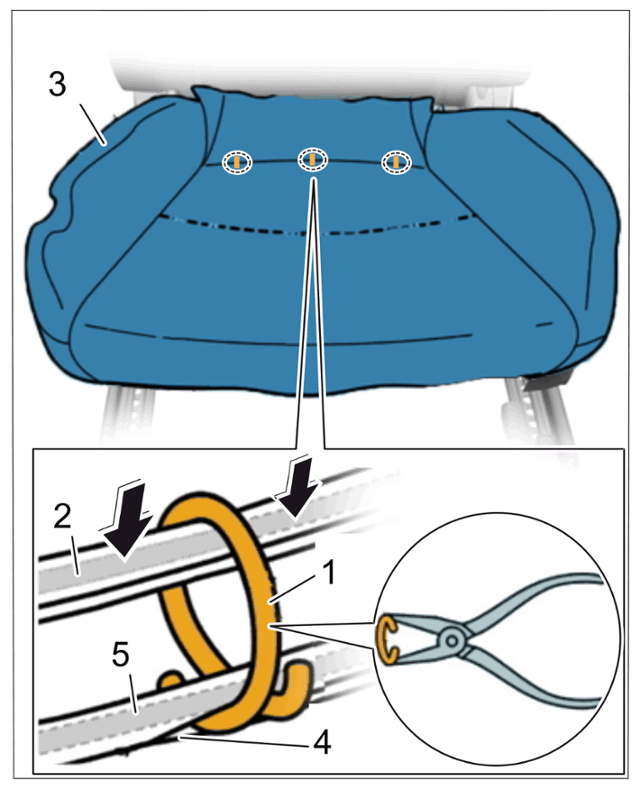 3
2
1
5
4