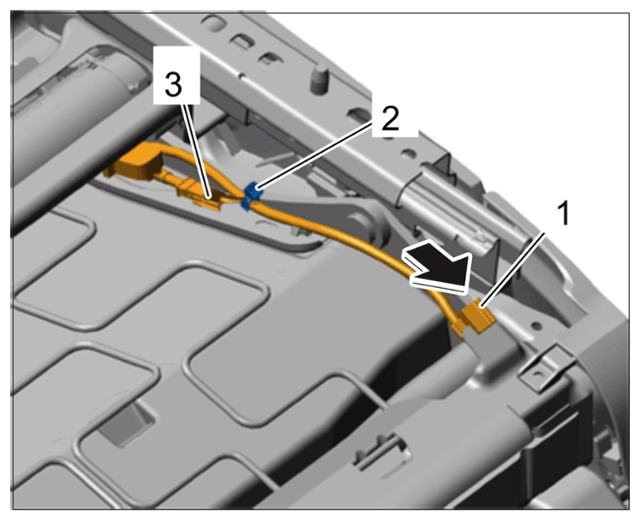 3
2
1