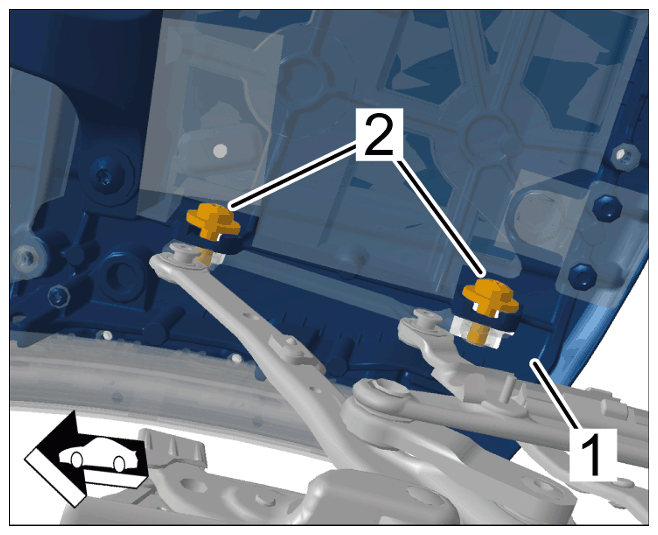 2

1