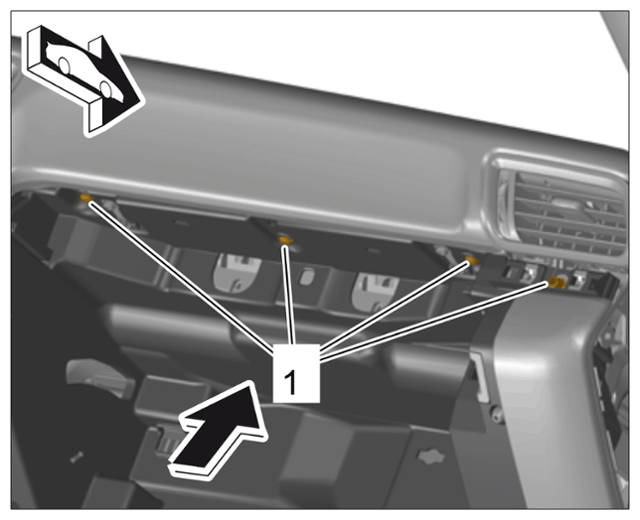 1