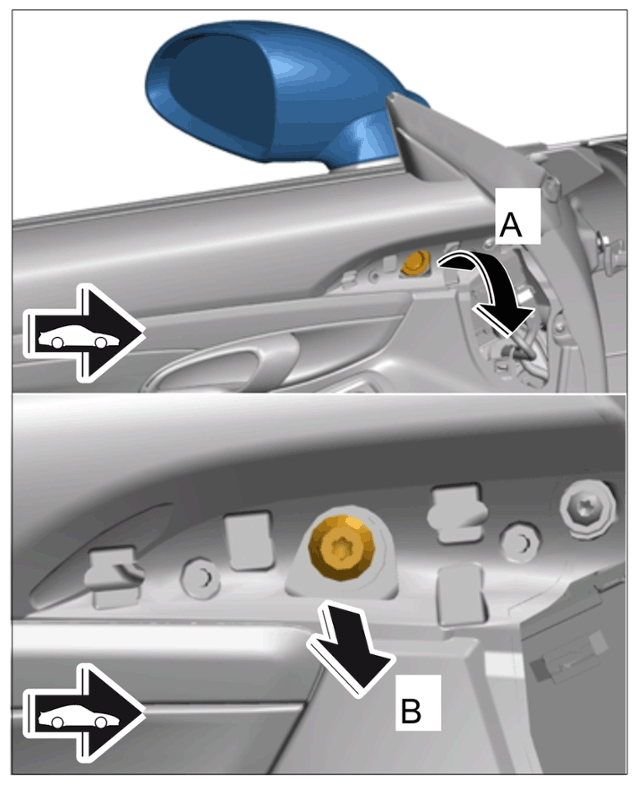 A

B