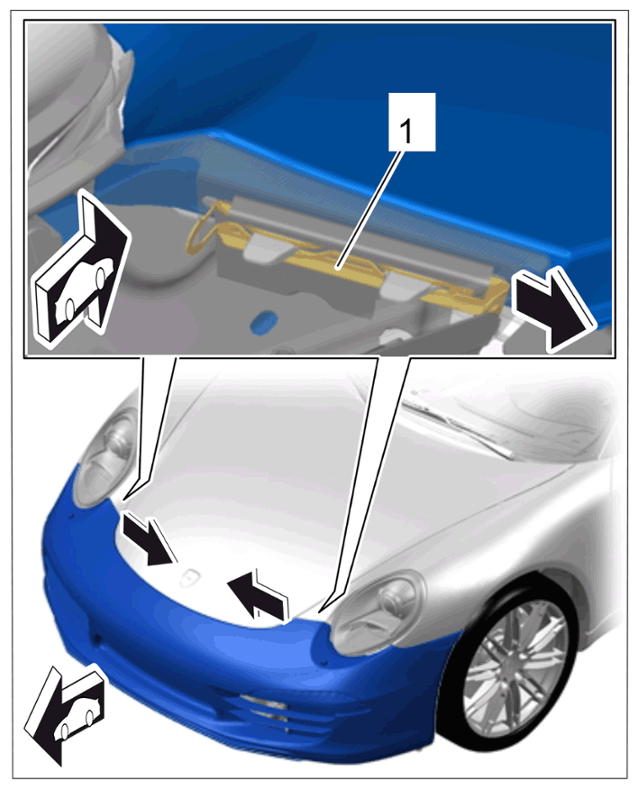 1