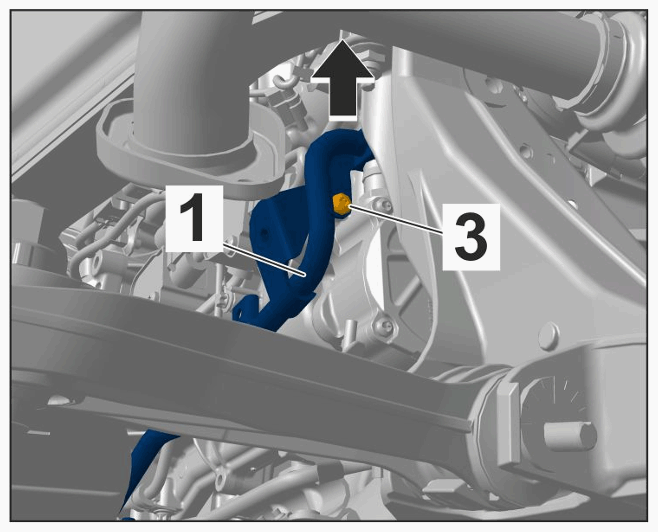 1

3