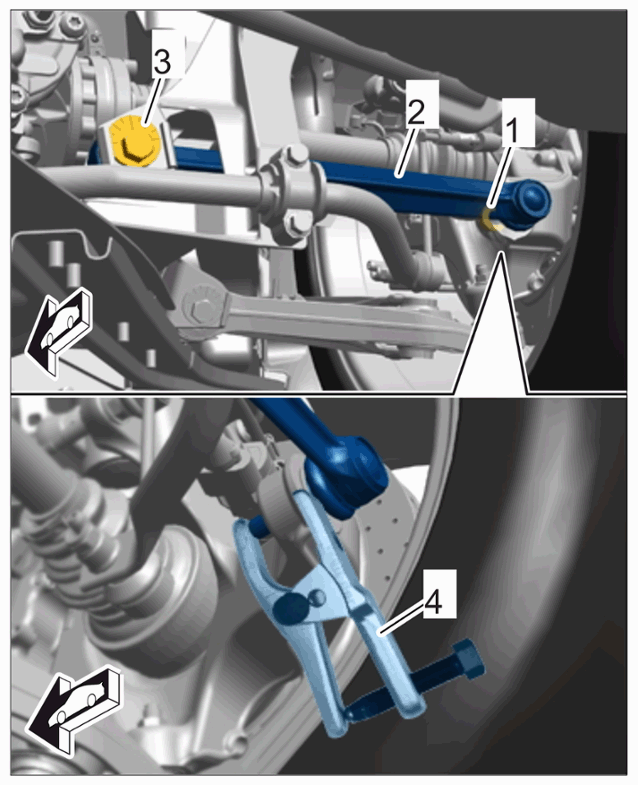 3
2
1
4